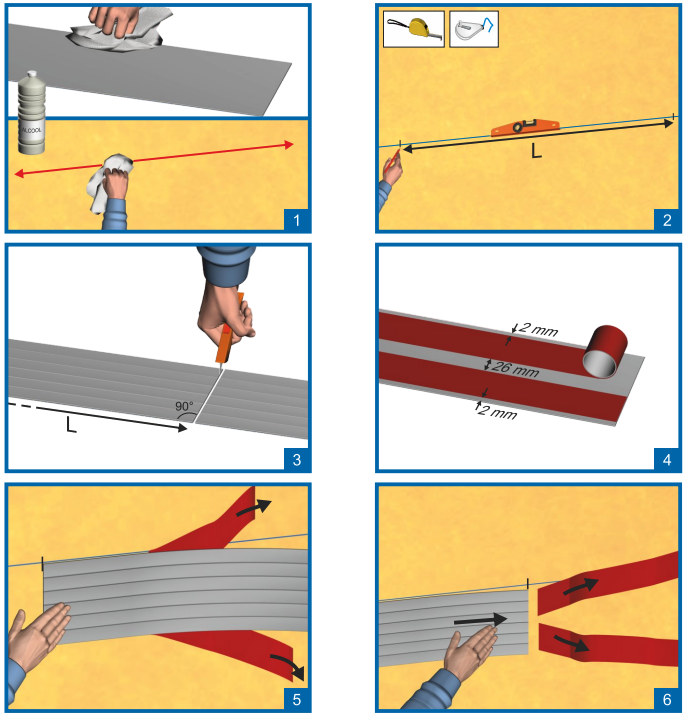 ALCOOL

1

L

2

90°

L

3

2 mm

26 mm

2 mm

4

5

6